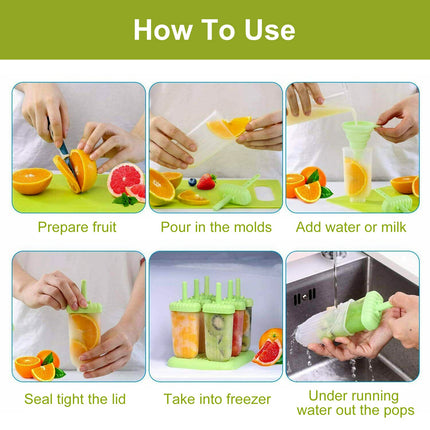 How To Use

Prepare fruit

Pour in the molds

Add water or milk

Seal tight the lid

Take into freezer

Under running water out the pops