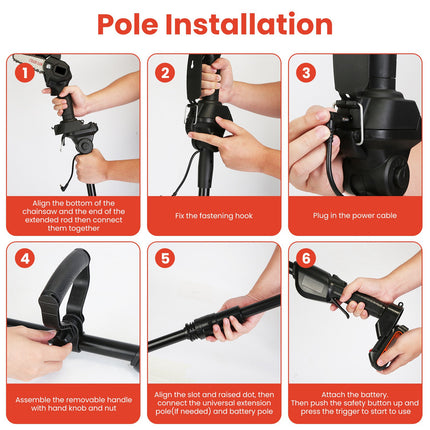 Pole Installation

1

Align the bottom of the chainsaw and the end of the extended rod then connect them together

2

Fix the fastening hook

3

Plug in the power cable

4

Assemble the removable handle with hand knob and nut

5

Align the slot and raised dot, then connect the universal extension pole(If needed) and battery pole

6

Attach the battery. Then push the safety button up and press the trigger to start to use