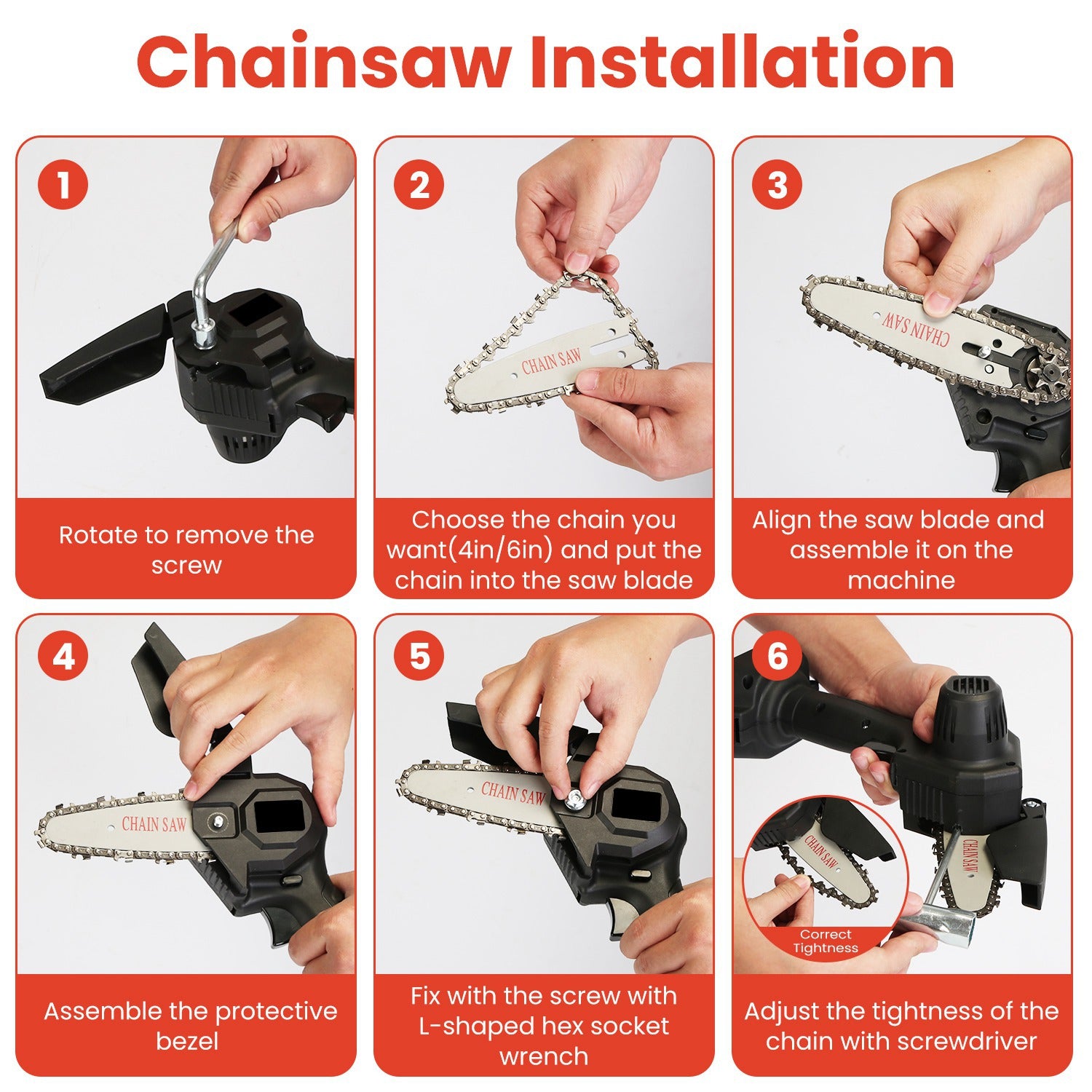 Chainsaw Installation

1

Rotate to remove the screw

2

CHAIN SAW

Choose the chain you want(4in/6in) and put the chain into the saw blade

3

CHAIN SAW

Align the saw blade and assemble it on the machine

4

CHAIN SAW

Assemble the protective bezel

5

CHAIN SAW

Fix with the screw with L-shaped hex socket wrench

6

CHAIN SAW

CHAIN SAW

Correct Tightness

Adjust the tightness of the chain with screwdriver