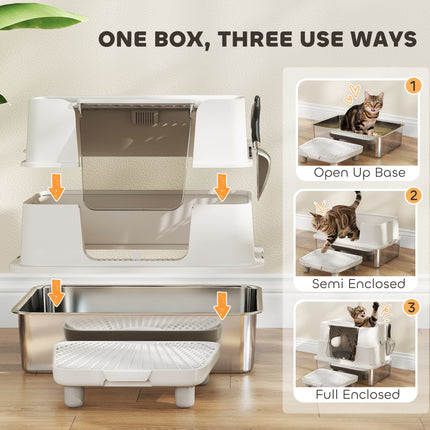 ONE BOX, THREE USE WAYS

1
Open Up Base

2
Semi Enclosed

3
Full Enclosed