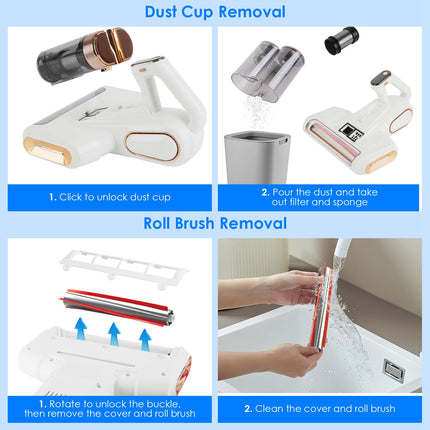 Dust Cup Removal

1. Click to unlock dust cup

2. Pour the dust and take out filter and sponge

Roll Brush Removal

1. Rotate to unlock the buckle, then remove the cover and roll brush

2. Clean the cover and roll brush