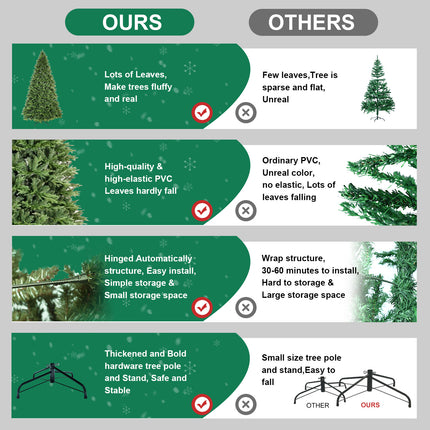 OURS

OTHERS

Lots of Leaves, Make trees fluffy and real

Few leaves,Tree is sparse and flat, Unreal

High-quality & high-elastic PVC Leaves hardly fall

Ordinary PVC, Unreal color, no elastic, Lots of leaves falling

Hinged Automatically structure, Easy install, Simple storage & Small storage space

Wrap structure, 30-60 minutes to install, Hard to storage & Large storage space

Thickened and Bold hardware tree pole and Stand, Safe and Stable

Small size tree pole and stand,Easy to fall

OTHER

OURS