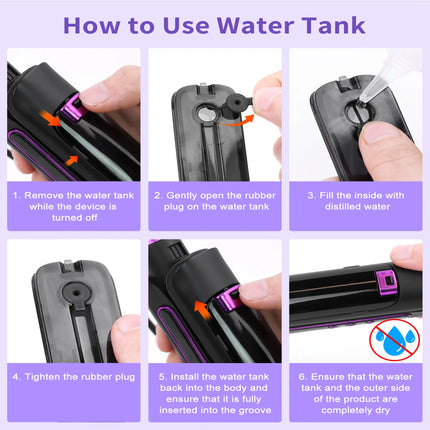 How to Use Water Tank

1. Remove the water tank while the device is turned off

2. Gently open the rubber plug on the water tank

3. Fill the inside with distilled water

4. Tighten the rubber plug

5. Install the water tank back into the body and ensure that it is fully inserted into the groove

6. Ensure that the water tank and the outer side of the product are completely dry