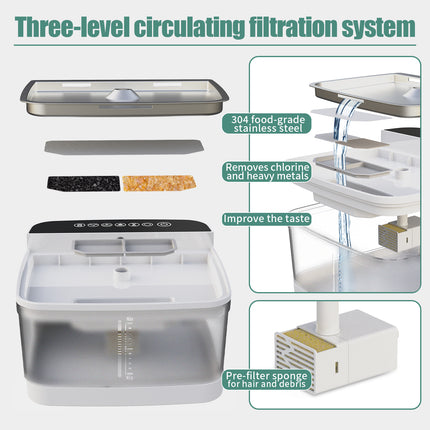 Three-level circulating filtration system

304 food-grade stainless steel

Removes chlorine and heavy metals

Improve the taste

Pre-filter sponge for hair and debris