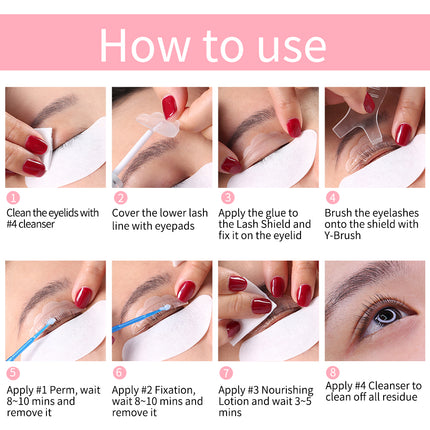 How to use

1
Clean the eyelids with #4 cleanser

2
Cover the lower lash line with eyepads

3
Apply the glue to the Lash Shield and fix it on the eyelid

4
Brush the eyelashes onto the shield with Y-Brush

5
Apply #1 Perm, wait 8~10 mins and remove it

6
Apply #2 Fixation, wait 8~10 mins and remove it

7
Apply #3 Nourishing Lotion and wait 3~5 mins

8
Apply #4 Cleanser to clean off all residue