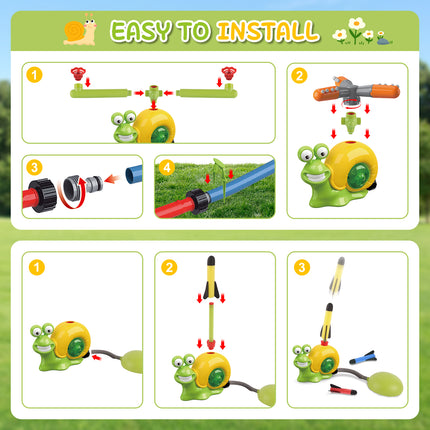 EASY TO INSTALL

1

2

3

4

1

2

3