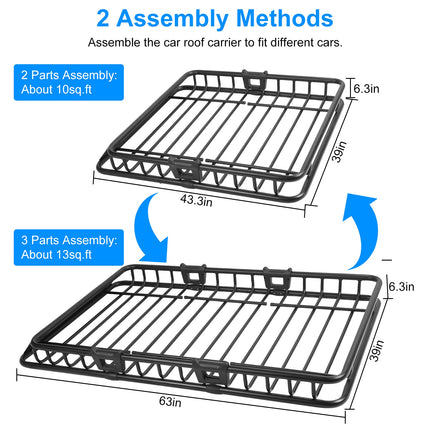 2 Assembly Methods

Assemble the car roof carrier to fit different cars.

2 Parts Assembly: About 10sq.ft

6.3in

39in

43.3in

3 Parts Assembly: About 13sq.ft

6.3in

39in

63in