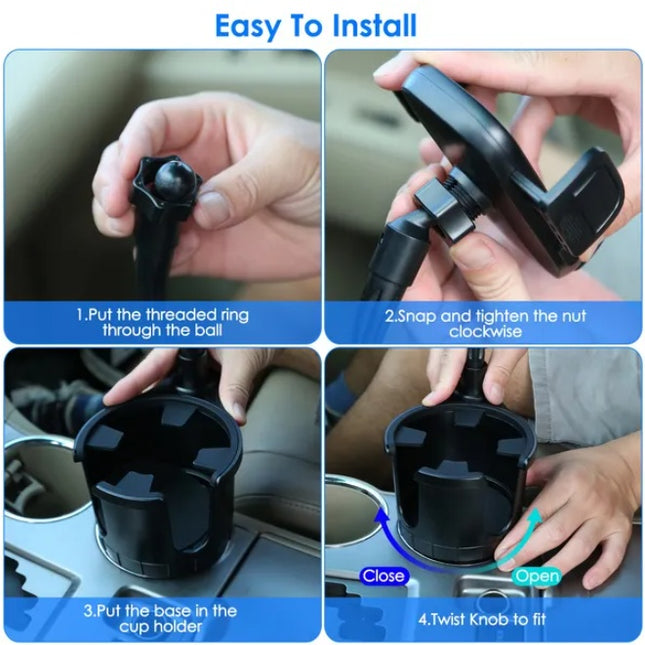 Easy To Install

1.Put the threaded ring through the ball

2.Snap and tighten the nut clockwise

3.Put the base in the cup holder

Close

Open

4.Twist Knob to fit