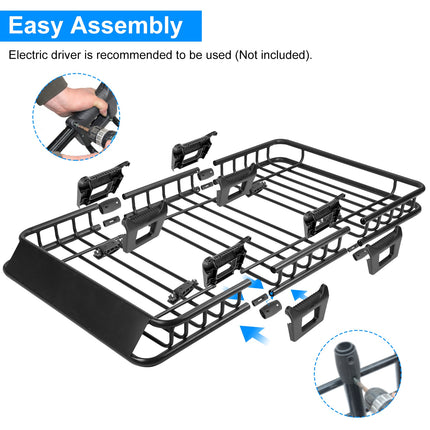 Easy Assembly

Electric driver is recommended to be used (Not included).