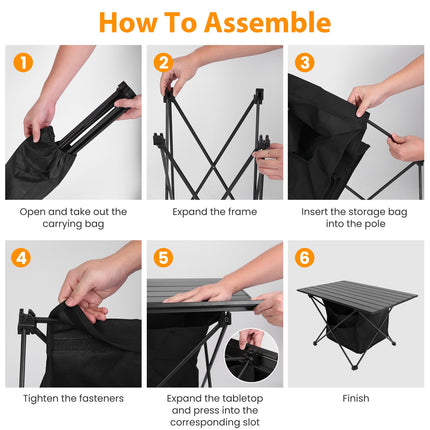 How To Assemble

1

Open and take out the carrying bag

2

Expand the frame

3

Insert the storage bag into the pole

4

Tighten the fasteners

5

Expand the tabletop and press into the corresponding slot

6

Finish