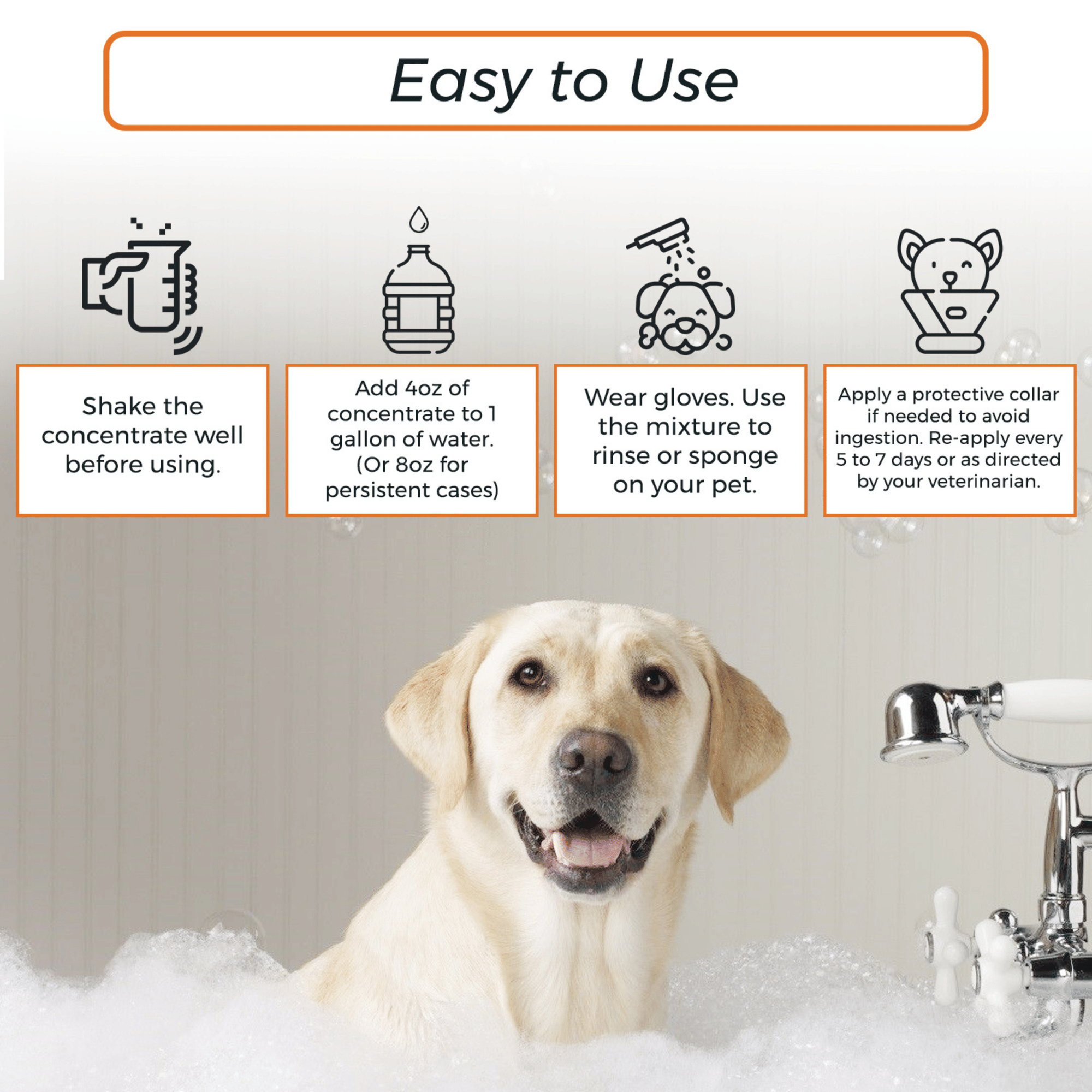 Easy to Use

Shake the concentrate well before using.

Add 4oz of concentrate to 1 gallon of water. (Or 8oz for persistent cases)

Wear gloves. Use the mixture to rinse or sponge on your pet.

Apply a protective collar if needed to avoid ingestion. Re-apply every 5 to 7 days or as directed by your veterinarian.